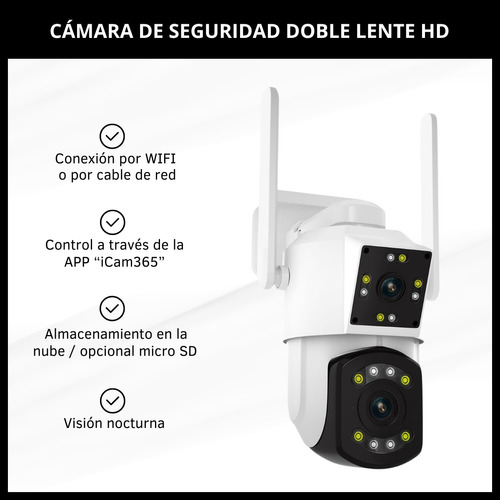 CÁMARA DE SEGURIDAD DOBLE LENTE HD

Conexión por WIFI o por cable de red

Control a través de la APP “iCam365”

Almacenamiento en la nube / opcional micro SD

Visión nocturna